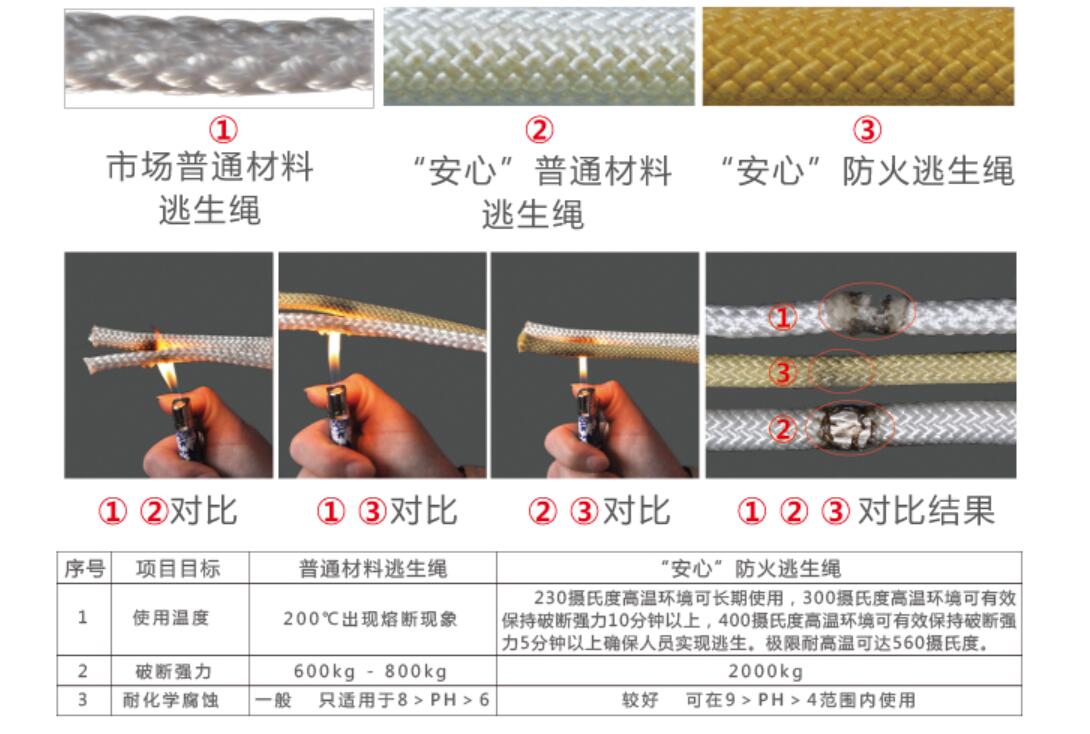 ①
市场普通材料逃生绳

②
“安心”普通材料逃生绳

③
“安心”防火逃生绳

①
③
②

① ②对比

① ③对比

② ③对比

① ② ③ 对比结果

| 序号 | 项目目标 | 普通材料逃生绳 | “安心”防火逃生绳 |
|---|---|---|---|
| 1 | 使用温度 | 200℃出现熔断现象 | 230摄氏度高温环境可长期使用，300摄氏度高温环境可有效保持破断强力10分钟以上，400摄氏度高温环境可有效保持破断强力5分钟以上确保人员实现逃生。极限耐高温可达560摄氏度。 |
| 2 | 破断强力 | 600kg - 800kg | 2000kg |
| 3 | 耐化学腐蚀 | 一般　只适用于8 > PH > 6 | 较好　可在9 > PH > 4范围内使用 |